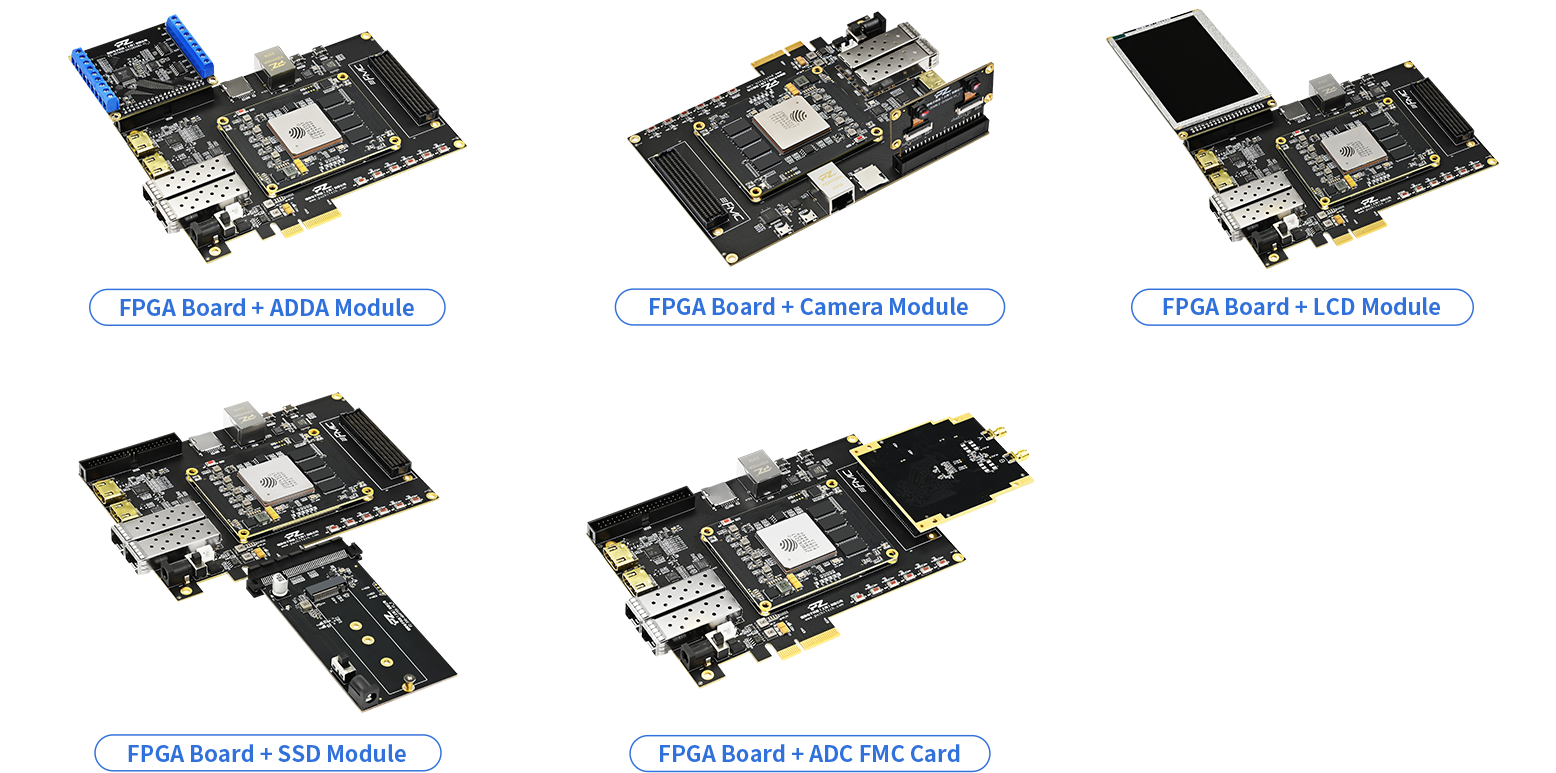 FPGA Board + ADDA Module

FPGA Board + Camera Module

FPGA Board + LCD Module

FPGA Board + SSD Module

FPGA Board + ADC FMC Card